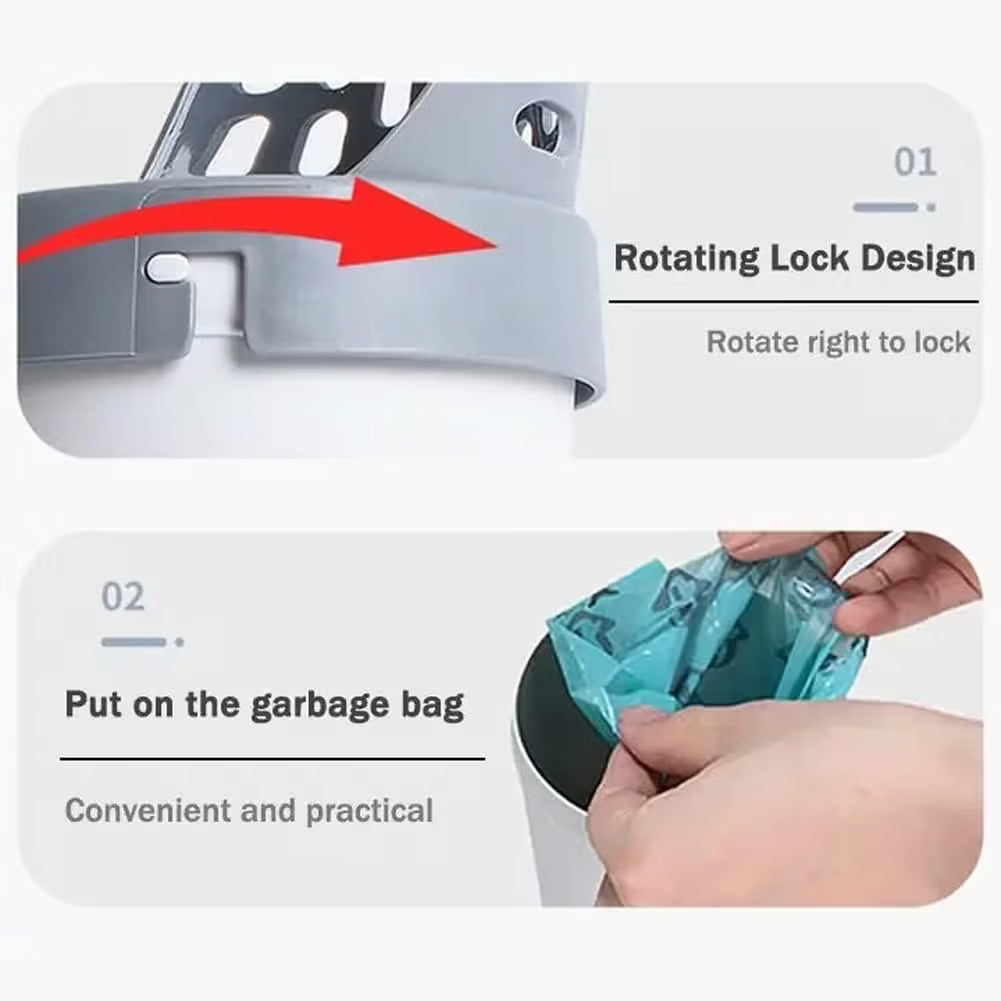 01

Rotating Lock Design

Rotate right to lock

02

Put on the garbage bag

Convenient and practical