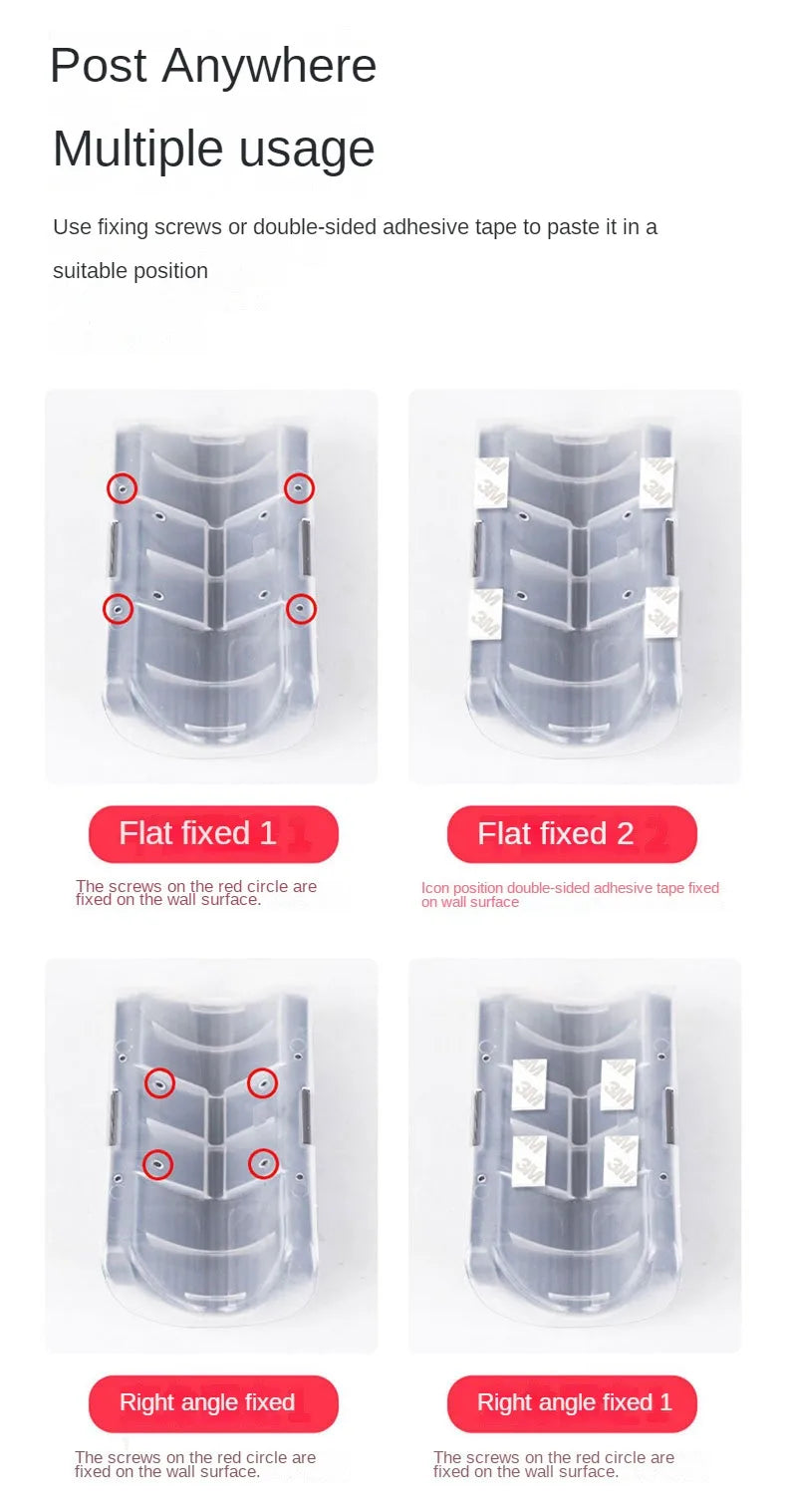 Post Anywhere

Multiple usage

Use fixing screws or double-sided adhesive tape to paste it in a suitable position

3M 3M 3M 3M

Flat fixed 1

The screws on the red circle are fixed on the wall surface.

Flat fixed 2

Icon position double-sided adhesive tape fixed on wall surface

3M 3M 3M 3M

Right angle fixed

The screws on the red circle are fixed on the wall surface.

Right angle fixed 1

The screws on the red circle are fixed on the wall surface.