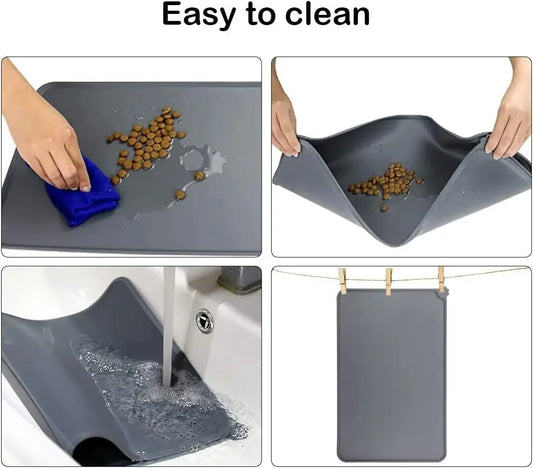 Easy to clean